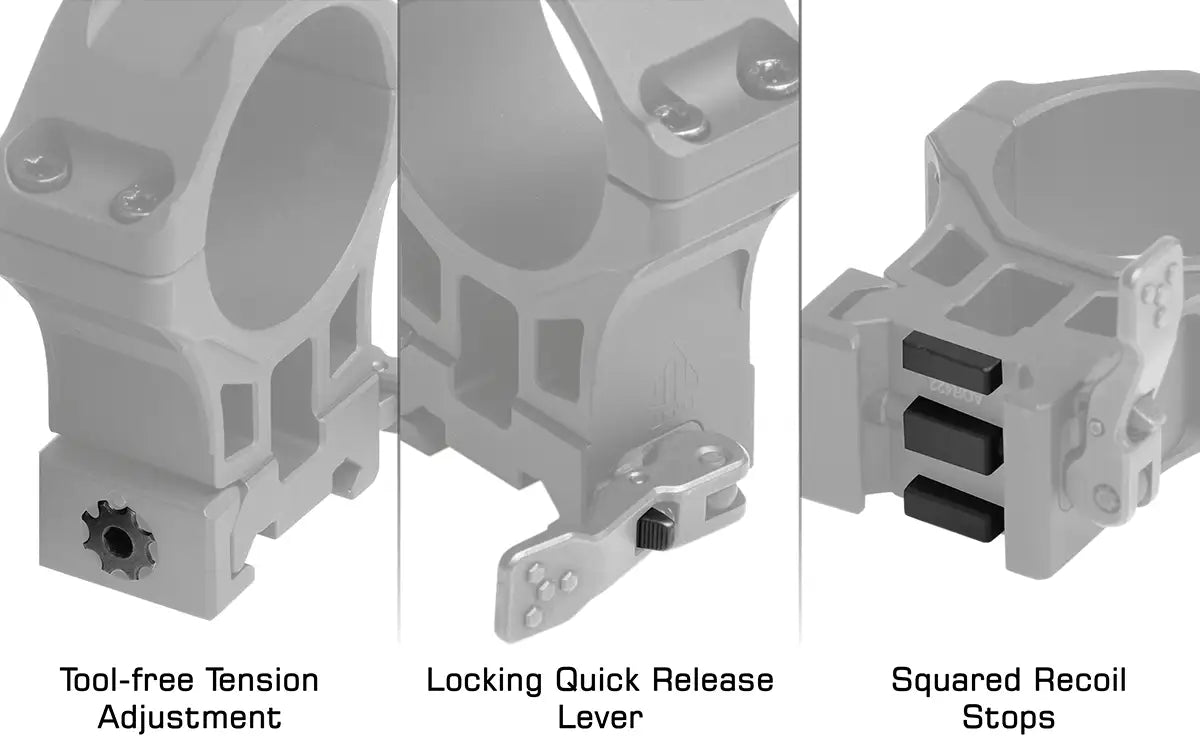 Tool-free Tension Adjustment

Locking Quick Release Lever

Squared Recoil Stops