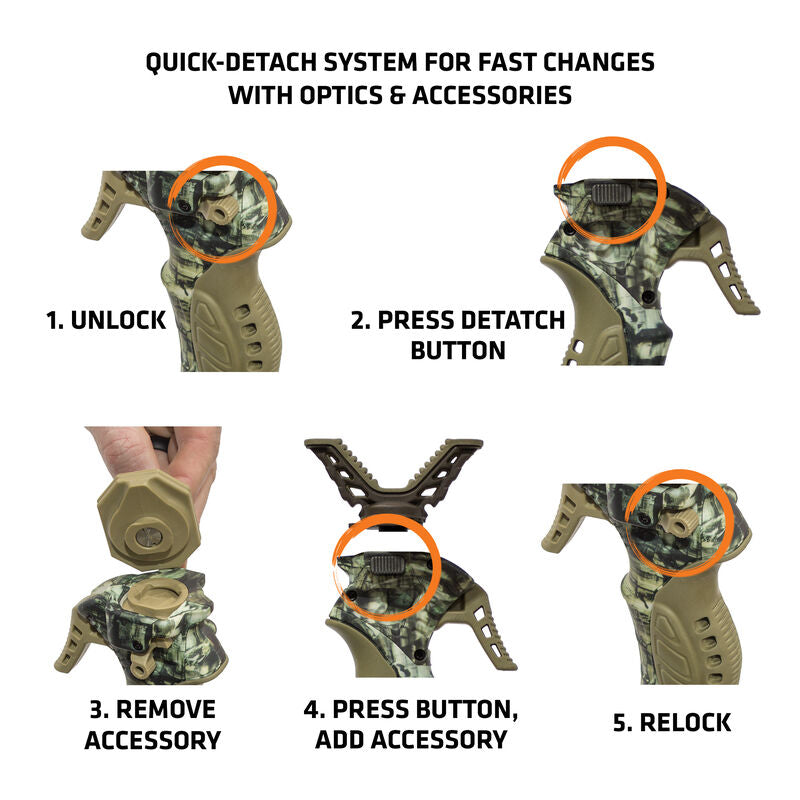 QUICK-DETACH SYSTEM FOR FAST CHANGES WITH OPTICS & ACCESSORIES

1. UNLOCK

2. PRESS DETATCH BUTTON

3. REMOVE ACCESSORY

4. PRESS BUTTON, ADD ACCESSORY

5. RELOCK